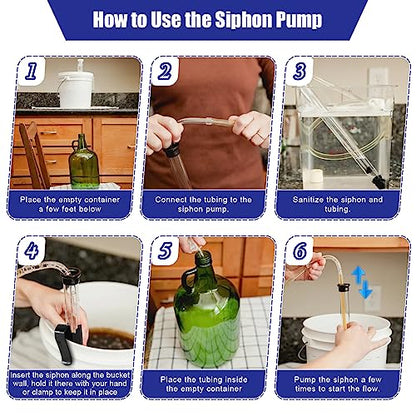 How to Use the Siphon Pump

1
Place the empty container a few feet below

2
Connect the tubing to the siphon pump.

3
Sanitize the siphon and tubing.

4
Insert the siphon along the bucket wall, hold it there with your hand or clamp to keep it in place

5
Place the tubing inside the empty container

6
Pump the siphon a few times to start the flow.