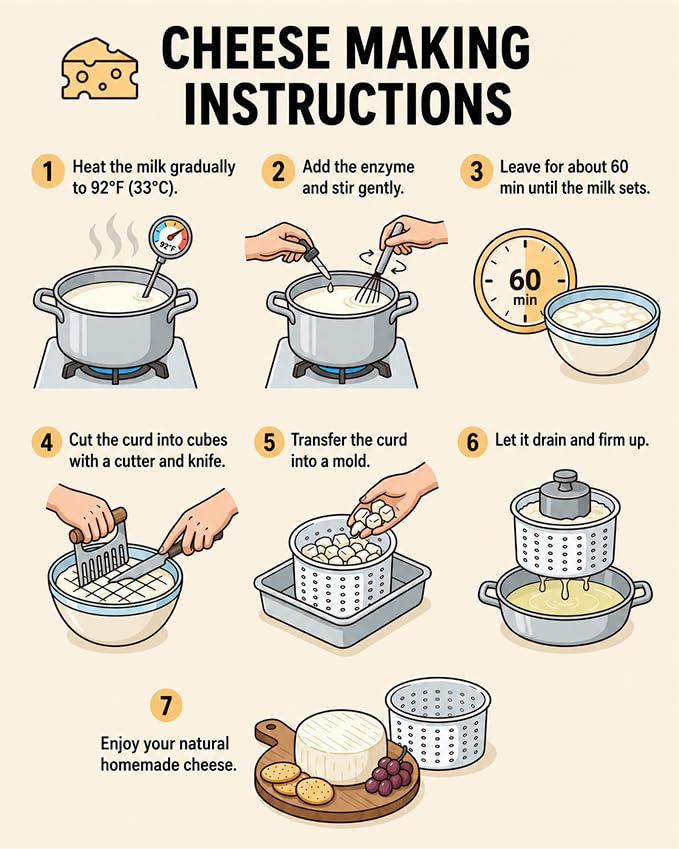 CHEESE MAKING INSTRUCTIONS

1 Heat the milk gradually to 92°F (33°C).

92°F

2 Add the enzyme and stir gently.

3 Leave for about 60 min until the milk sets.

60 min

4 Cut the curd into cubes with a cutter and knife.

5 Transfer the curd into a mold.

6 Let it drain and firm up.

7

Enjoy your natural homemade cheese.