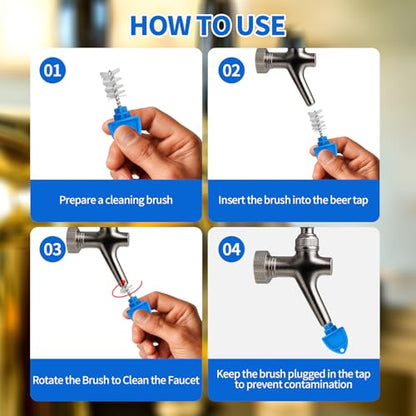 HOW TO USE

01

Prepare a cleaning brush

02

Insert the brush into the beer tap

03

Rotate the Brush to Clean the Faucet

04

Keep the brush plugged in the tap to prevent contamination