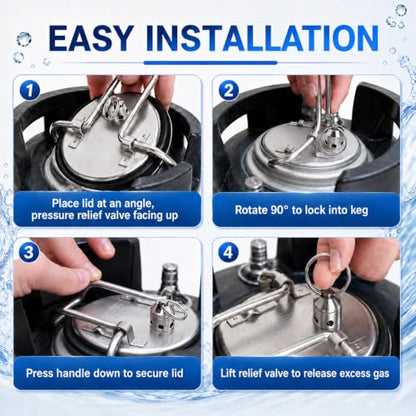 EASY INSTALLATION

1

Place lid at an angle, pressure relief valve facing up

2

Rotate 90° to lock into keg

3

Press handle down to secure lid

4

Lift relief valve to release excess gas