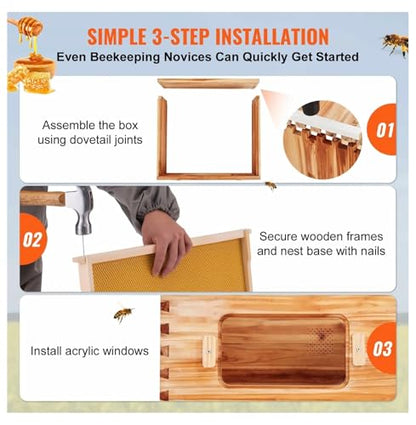 SIMPLE 3-STEP INSTALLATION
Even Beekeeping Novices Can Quickly Get Started

Assemble the box using dovetail joints

01

02

Secure wooden frames and nest base with nails

Install acrylic windows

03