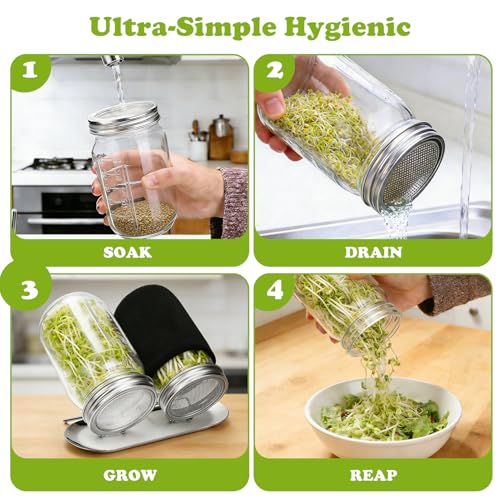 Ultra-Simple Hygienic

1
SOAK

2
DRAIN

3
GROW

4
REAP