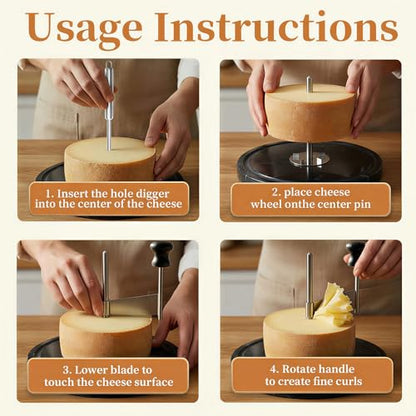 Usage Instructions

1. Insert the hole digger into the center of the cheese

2. place cheese wheel onthe center pin

3. Lower blade to touch the cheese surface

4. Rotate handle to create fine curls