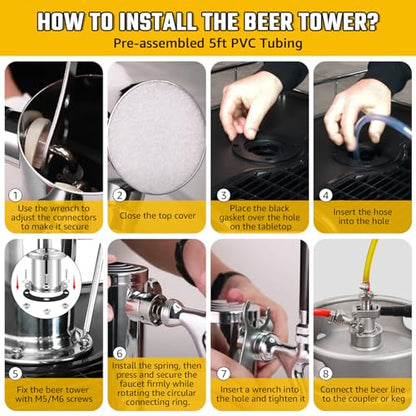 HOW TO INSTALL THE BEER TOWER?

Pre-assembled 5ft PVC Tubing

1
Use the wrench to adjust the connectors to make it secure

2
Close the top cover

3
Place the black gasket over the hole on the tabletop

4
Insert the hose into the hole

5
Fix the beer tower with M5/M6 screws

6
Install the spring, then press and secure the faucet firmly while rotating the circular connecting ring.

7
Insert a wrench into the hole and tighten it

8
Connect the beer line to the coupler or keg