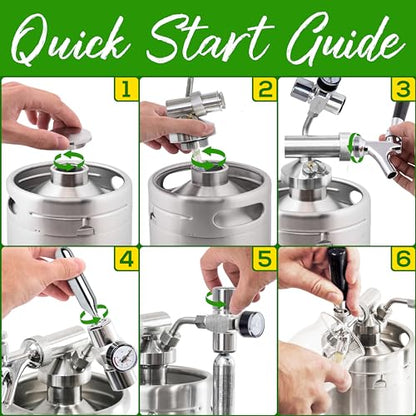 Quick Start Guide

1

2

3

4

5

6