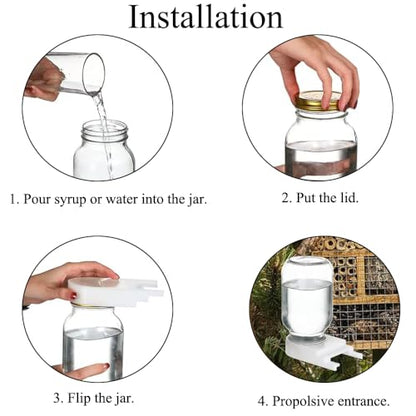 Installation

1. Pour syrup or water into the jar.

2. Put the lid.

3. Flip the jar.

4. Propolsive entrance.