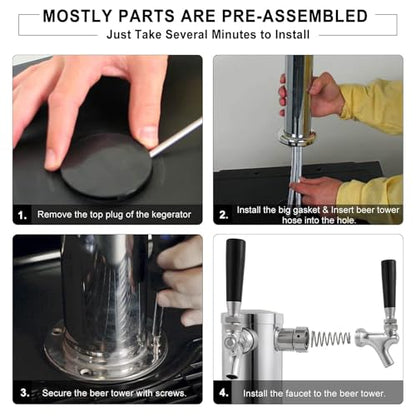 MOSTLY PARTS ARE PRE-ASSEMBLED
Just Take Several Minutes to Install

1. Remove the top plug of the kegerator

2. Install the big gasket & Insert beer tower hose into the hole.

3. Secure the beer tower with screws.

4. Install the faucet to the beer tower.