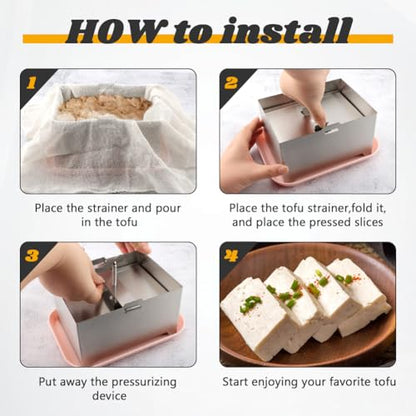 HOW to install

1

Place the strainer and pour in the tofu

2

Place the tofu strainer,fold it, and place the pressed slices

3

Put away the pressurizing device

4

Start enjoying your favorite tofu