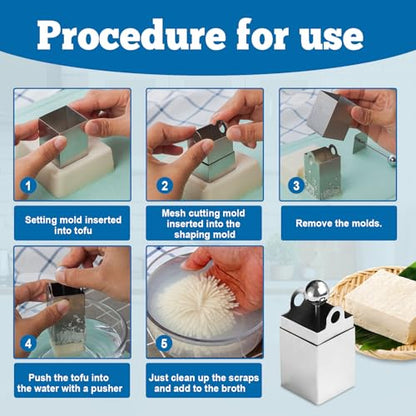 Procedure for use

1

Setting mold inserted into tofu

2

Mesh cutting mold inserted into the shaping mold

3

Remove the molds.

4

Push the tofu into the water with a pusher

5

Just clean up the scraps and add to the broth