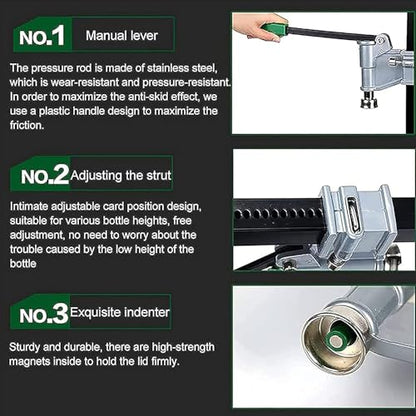 NO.1 Manual lever

The pressure rod is made of stainless steel, which is wear-resistant and pressure-resistant. In order to maximize the anti-skid effect, we use a plastic handle design to maximize the friction.

NO.2 Adjusting the strut

Intimate adjustable card position design, suitable for various bottle heights, free adjustment, no need to worry about the trouble caused by the low height of the bottle

NO.3 Exquisite indenter

Sturdy and durable, there are high-strength magnets inside to hold the lid firmly.