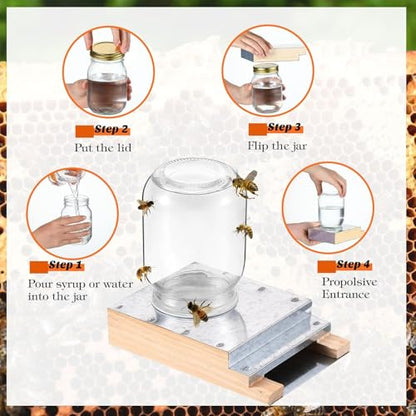 Step 2
Put the lid

Step 3
Flip the jar

Step 1
Pour syrup or water into the jar

Step 4
Propolsive Entrance