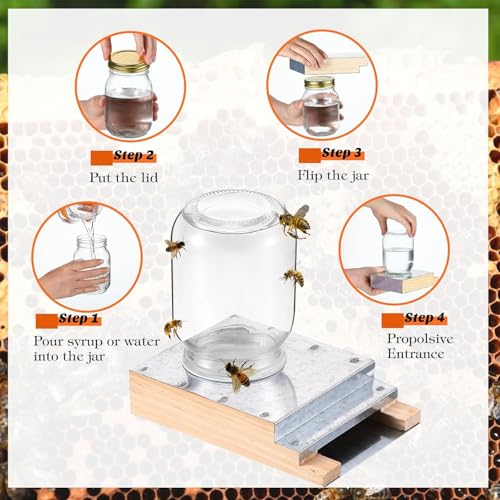 Step 2
Put the lid

Step 3
Flip the jar

Step 1
Pour syrup or water into the jar

Step 4
Propolsive Entrance