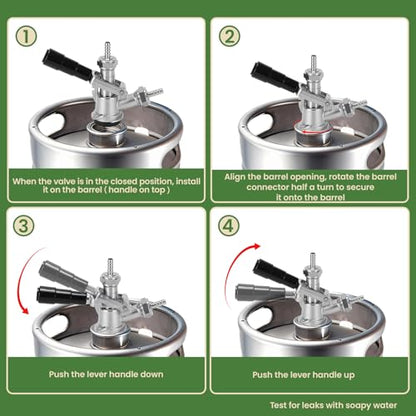 ①

When the valve is in the closed position, install it on the barrel ( handle on top )

②

Align the barrel opening, rotate the barrel connector half a turn to secure it onto the barrel

③

Push the lever handle down

④

Push the lever handle up

Test for leaks with soapy water