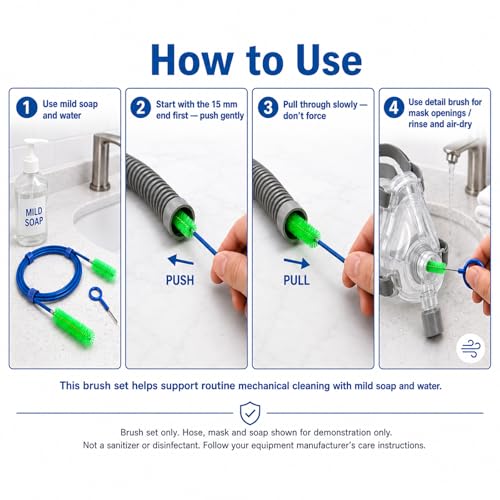 How to Use

1 Use mild soap and water

MILD SOAP

2 Start with the 15 mm end first — push gently

PUSH

3 Pull through slowly — don't force

PULL

4 Use detail brush for mask openings / rinse and air-dry

This brush set helps support routine mechanical cleaning with mild soap and water.

Brush set only. Hose, mask and soap shown for demonstration only. Not a sanitizer or disinfectant. Follow your equipment manufacturer's care instructions.