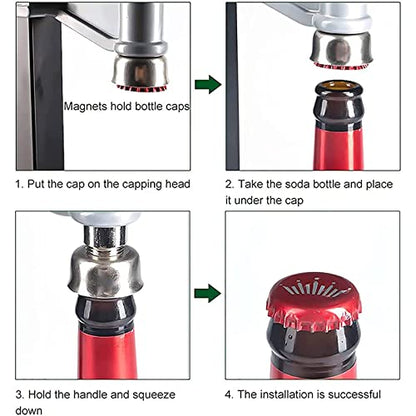 Magnets hold bottle caps

1. Put the cap on the capping head

2. Take the soda bottle and place it under the cap

3. Hold the handle and squeeze down

4. The installation is successful