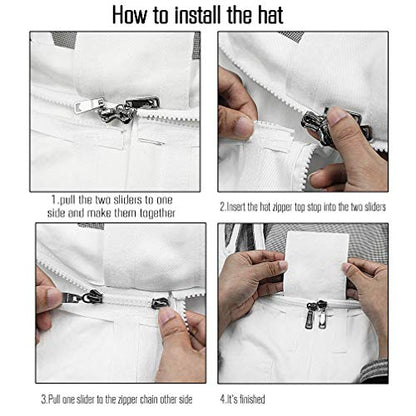 How to install the hat

1.pull the two sliders to one side and make them together

2.Insert the hat zipper top stop into the two sliders

3.Pull one slider to the zipper chain other side

4.It's finished