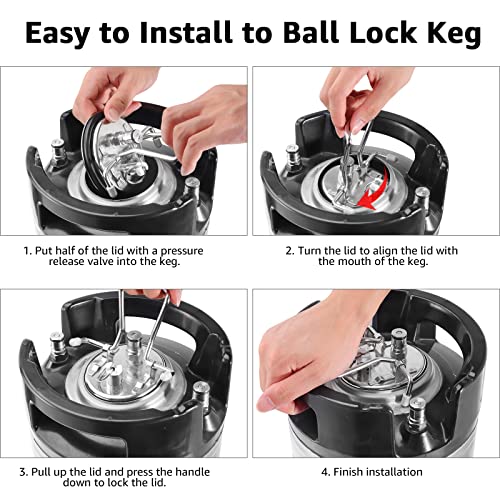 Easy to Install to Ball Lock Keg

1. Put half of the lid with a pressure release valve into the keg.

2. Turn the lid to align the lid with the mouth of the keg.

3. Pull up the lid and press the handle down to lock the lid.

4. Finish installation