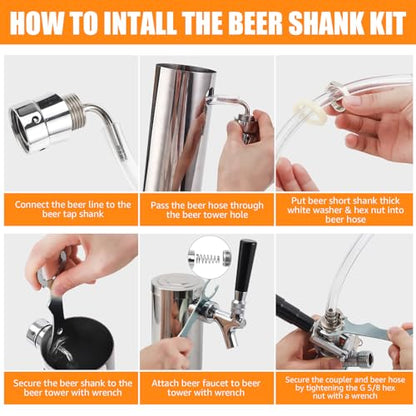 HOW TO INTALL THE BEER SHANK KIT

Connect the beer line to the beer tap shank

Pass the beer hose through the beer tower hole

Put beer short shank thick white washer & hex nut into beer hose

Secure the beer shank to the beer tower with wrench

Attach beer faucet to beer tower with wrench

Secure the coupler and beer hose by tightening the G 5/8 hex nut with a wrench