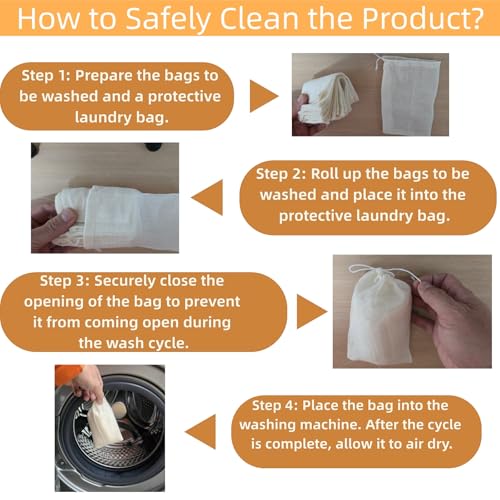 How to Safely Clean the Product?

Step 1: Prepare the bags to be washed and a protective laundry bag.

Step 2: Roll up the bags to be washed and place it into the protective laundry bag.

Step 3: Securely close the opening of the bag to prevent it from coming open during the wash cycle.

Step 4: Place the bag into the washing machine. After the cycle is complete, allow it to air dry.