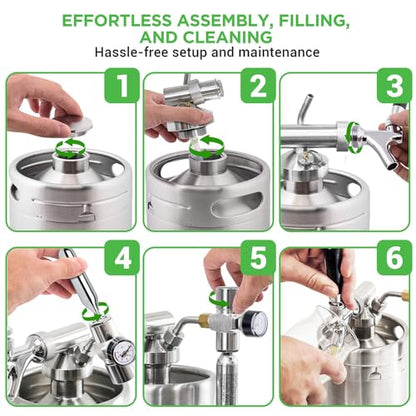 EFFORTLESS ASSEMBLY, FILLING, AND CLEANING
Hassle-free setup and maintenance

1

2

3

4

5

6