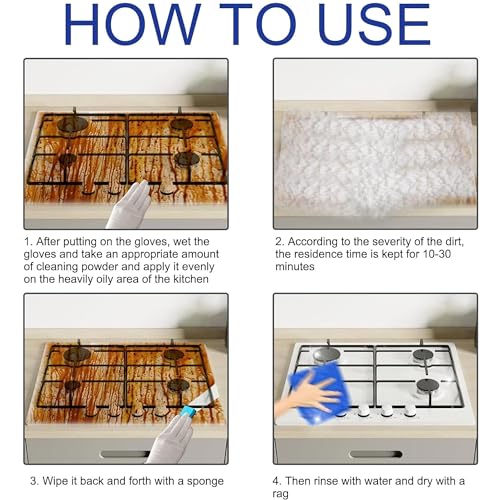 HOW TO USE

1. After putting on the gloves, wet the gloves and take an appropriate amount of cleaning powder and apply it evenly on the heavily oily area of the kitchen

2. According to the severity of the dirt, the residence time is kept for 10-30 minutes

3. Wipe it back and forth with a sponge

4. Then rinse with water and dry with a rag