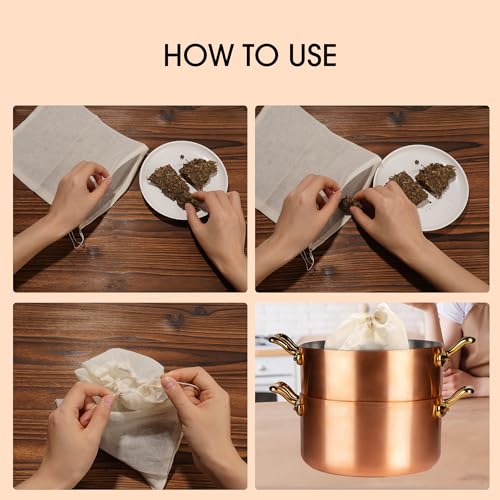 HOW TO USE