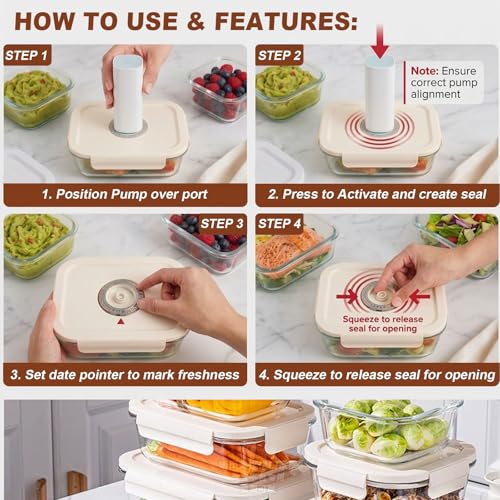 HOW TO USE & FEATURES:

STEP 1

1. Position Pump over port

STEP 2

Note: Ensure correct pump alignment

2. Press to Activate and create seal

STEP 3

3. Set date pointer to mark freshness

STEP 4

Squeeze to release seal for opening

4. Squeeze to release seal for opening