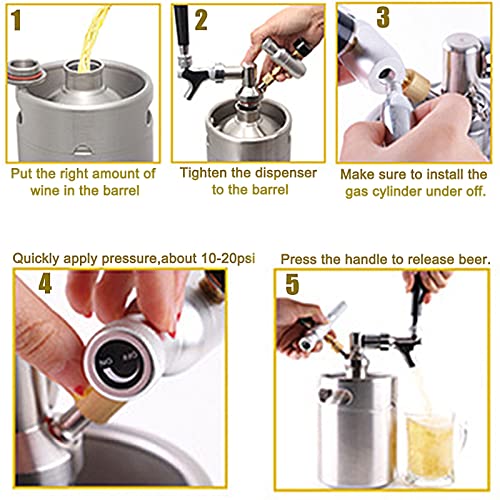 1

Put the right amount of wine in the barrel

2

Tighten the dispenser to the barrel

3

Make sure to install the gas cylinder under off.

Quickly apply pressure,about 10-20psi

4

ON OFF

Press the handle to release beer.

5