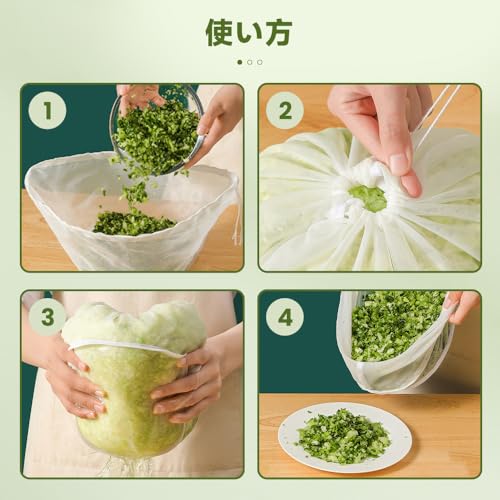 使い方

1

2

3

4