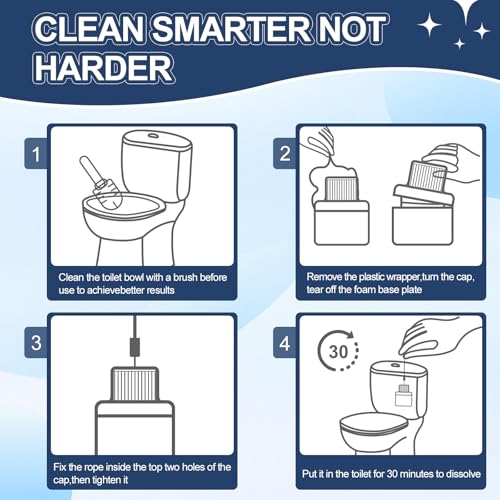 CLEAN SMARTER NOT HARDER

1

Clean the toilet bowl with a brush before use to achievebetter results

2

Remove the plastic wrapper,turn the cap, tear off the foam base plate

3

Fix the rope inside the top two holes of the cap,then tighten it

4

30

Put it in the toilet for 30 minutes to dissolve