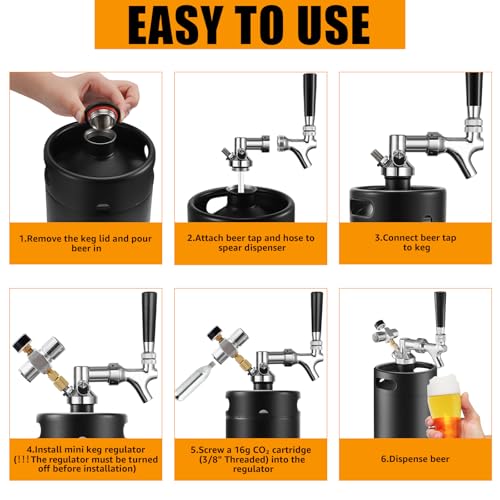 EASY TO USE

1.Remove the keg lid and pour beer in

2.Attach beer tap and hose to spear dispenser

3.Connect beer tap to keg

4.Install mini keg regulator (!!!The regulator must be turned off before installation)

5.Screw a 16g $CO_2$ cartridge (3/8" Threaded) into the regulator

6.Dispense beer