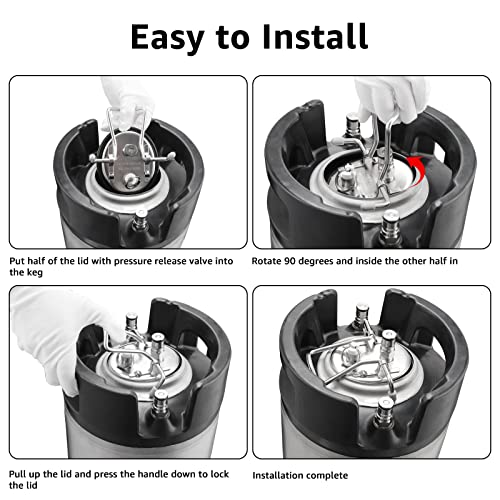 Easy to Install

Put half of the lid with pressure release valve into the keg

Rotate 90 degrees and inside the other half in

Pull up the lid and press the handle down to lock the lid

Installation complete