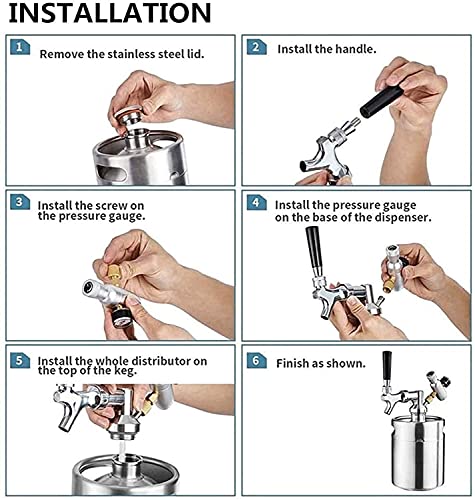 INSTALLATION

1 Remove the stainless steel lid.

2 Install the handle.

3 Install the screw on the pressure gauge.

4 Install the pressure gauge on the base of the dispenser.

5 Install the whole distributor on the top of the keg.

6 Finish as shown.