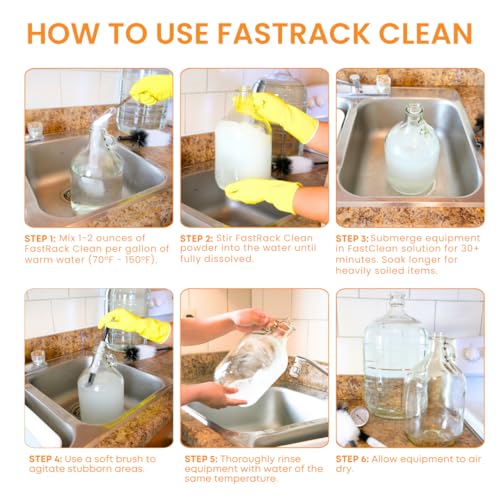 HOW TO USE FASTRACK CLEAN

STEP 1: Mix 1-2 ounces of FastRack Clean per gallon of warm water (70ºF - 150ºF).

STEP 2: Stir FastRack Clean powder into the water until fully dissolved.

STEP 3: Submerge equipment in FastClean solution for 30+ minutes. Soak longer for heavily soiled items.

STEP 4: Use a soft brush to agitate stubborn areas.

STEP 5: Thoroughly rinse equipment with water of the same temperature.

STEP 6: Allow equipment to air dry.