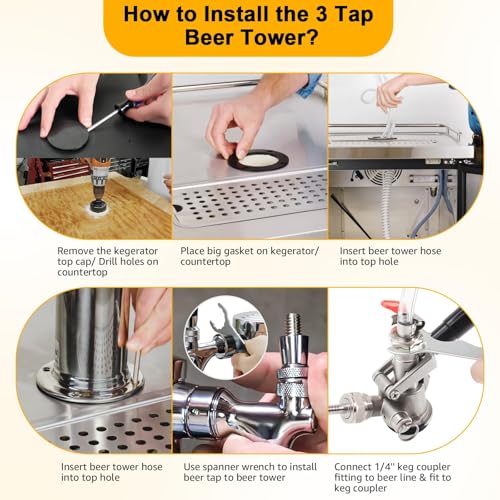 How to Install the 3 Tap Beer Tower?

Remove the kegerator top cap/ Drill holes on countertop

Place big gasket on kegerator/ countertop

Insert beer tower hose into top hole

Insert beer tower hose into top hole

Use spanner wrench to install beer tap to beer tower

Connect 1/4'' keg coupler fitting to beer line & fit to keg coupler