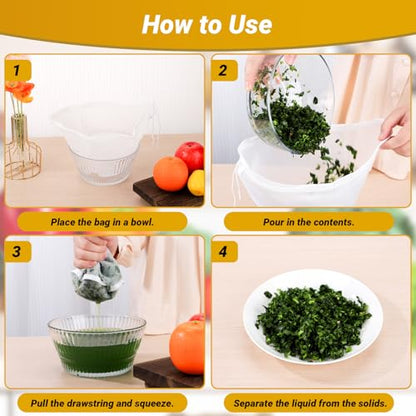 How to Use

1

Place the bag in a bowl.

2

Pour in the contents.

3

Pull the drawstring and squeeze.

4

Separate the liquid from the solids.