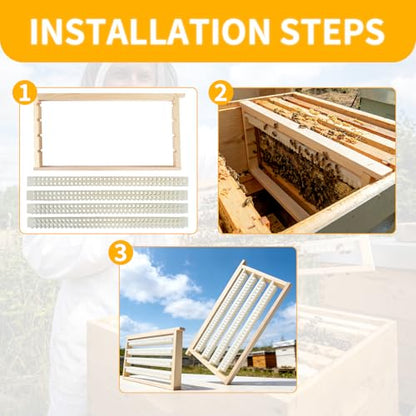 INSTALLATION STEPS

1

2

3