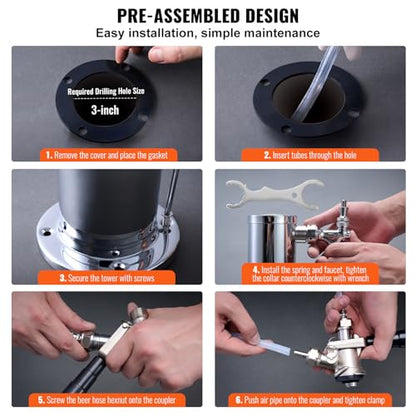 PRE-ASSEMBLED DESIGN
Easy installation, simple maintenance

Required Drilling Hole Size
3-inch

1. Remove the cover and place the gasket

2. Insert tubes through the hole

3. Secure the tower with screws

4. Install the spring and faucet, tighten the collar counterclockwise with wrench

5. Screw the beer hose hexnut onto the coupler

6. Push air pipe onto the coupler and tighten clamp