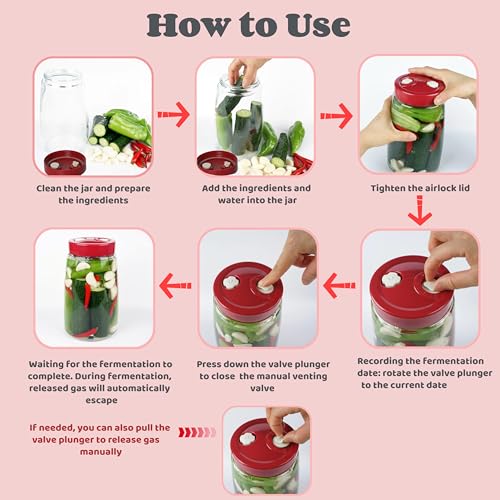 How to Use

Clean the jar and prepare the ingredients

Add the ingredients and water into the jar

Tighten the airlock lid

Recording the fermentation date: rotate the valve plunger to the current date

Press down the valve plunger to close the manual venting valve

Waiting for the fermentation to complete. During fermentation, released gas will automatically escape

If needed, you can also pull the valve plunger to release gas manually