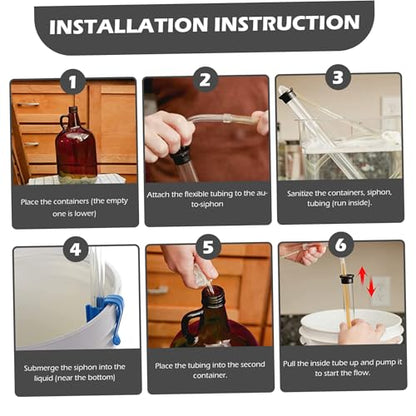 INSTALLATION INSTRUCTION

1

Place the containers (the empty one is lower)

2

Attach the flexible tubing to the auto-siphon

3

Sanitize the containers, siphon, tubing (run inside).

4

Submerge the siphon into the liquid (near the bottom)

5

Place the tubing into the second container.

6

Pull the inside tube up and pump it to start the flow.