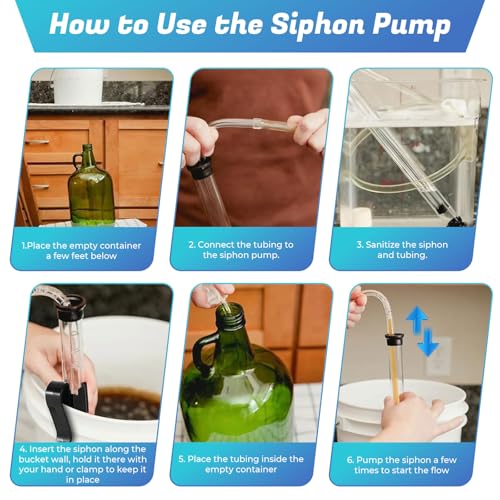 How to Use the Siphon Pump

1.Place the empty container a few feet below

2. Connect the tubing to the siphon pump.

3. Sanitize the siphon and tubing.

4. Insert the siphon along the bucket wall, hold it there with your hand or clamp to keep it in place

5. Place the tubing inside the empty container

6. Pump the siphon a few times to start the flow