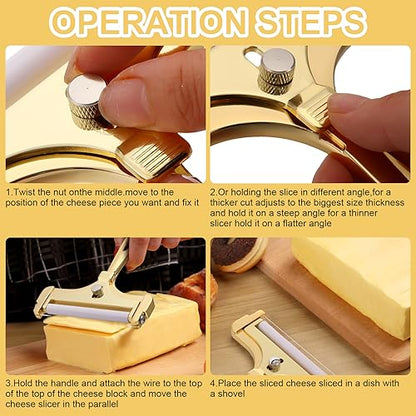 OPERATION STEPS

1.Twist the nut onthe middle.move to the position of the cheese piece you want and fix it

2.Or holding the slice in different angle,for a thicker cut adjusts to the biggest size thickness and hold it on a steep angle for a thinner slicer hold it on a flatter angle

3.Hold the handle and attach the wire to the top of the top of the cheese block and move the cheese slicer in the parallel

4.Place the sliced cheese sliced in a dish with a shovel