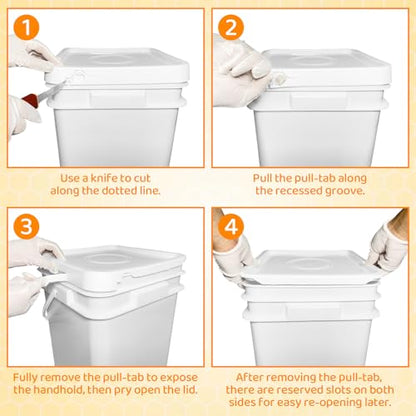 1

Use a knife to cut along the dotted line.

2

Pull the pull-tab along the recessed groove.

3

Fully remove the pull-tab to expose the handhold, then pry open the lid.

4

After removing the pull-tab, there are reserved slots on both sides for easy re-opening later.