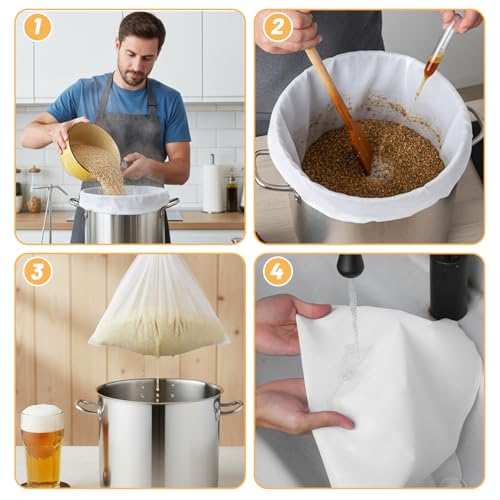 1
2
3
4