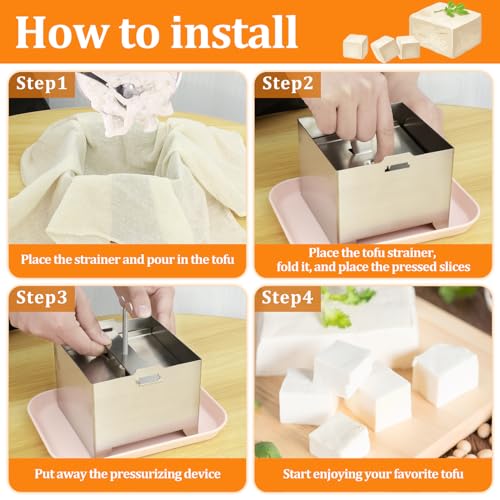 How to install

Step1

Place the strainer and pour in the tofu

Step2

Place the tofu strainer, fold it, and place the pressed slices

Step3

Put away the pressurizing device

Step4

Start enjoying your favorite tofu