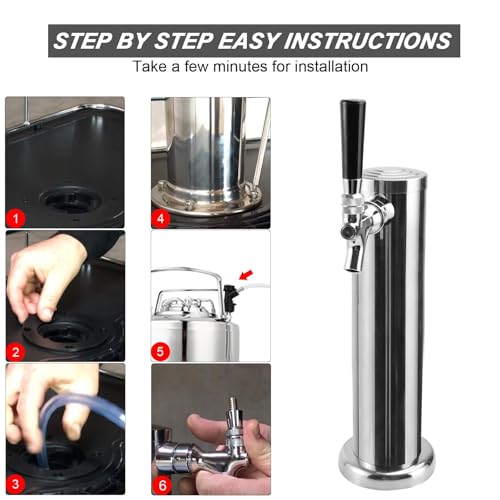 STEP BY STEP EASY INSTRUCTIONS

Take a few minutes for installation

1

2

3

4

5

6