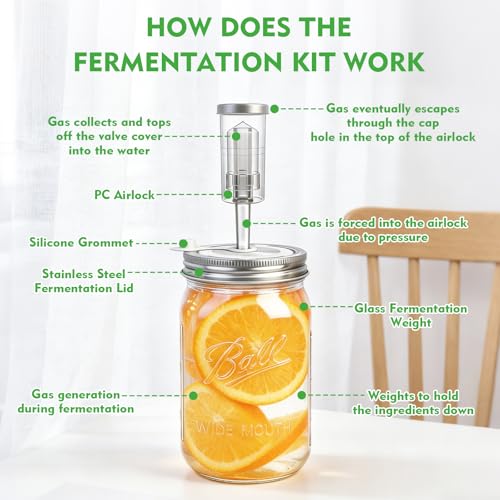 HOW DOES THE FERMENTATION KIT WORK

Gas collects and tops off the valve cover into the water

Gas eventually escapes through the cap hole in the top of the airlock

PC Airlock

Gas is forced into the airlock due to pressure

Silicone Grommet

Stainless Steel Fermentation Lid

Glass Fermentation Weight

Ball

Gas generation during fermentation

Weights to hold the ingredients down

WIDE MOUTH