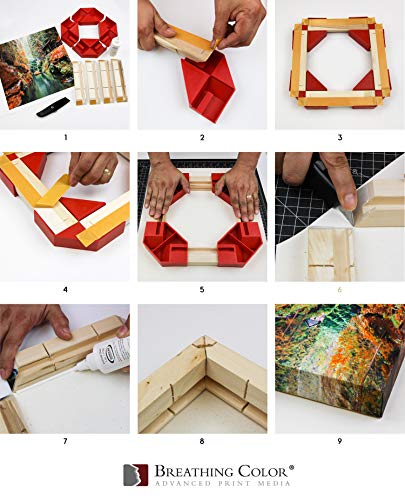 1

2

3

4

5

6

7

8

9

BREATHING COLOR®
ADVANCED PRINT MEDIA