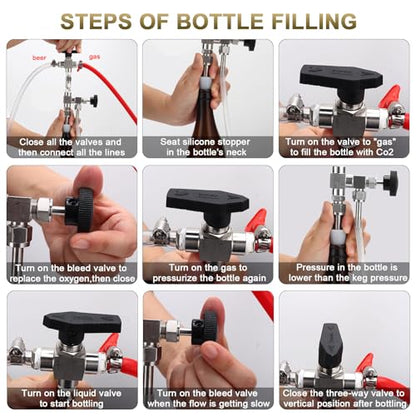 STEPS OF BOTTLE FILLING

beer gas

Close all the valves and then connect all the lines

Seat silicone stopper in the bottle's neck

Turn on the valve to "gas" to fill the bottle with Co2

Turn on the bleed valve to replace the oxygen,then close

Turn on the gas to pressurize the bottle again

Pressure in the bottle is lower than the keg pressure

Turn on the liquid valve to start bottling

Turn on the bleed valve when the flow is getting slow

Close the three-way valve to vertical position after bottling