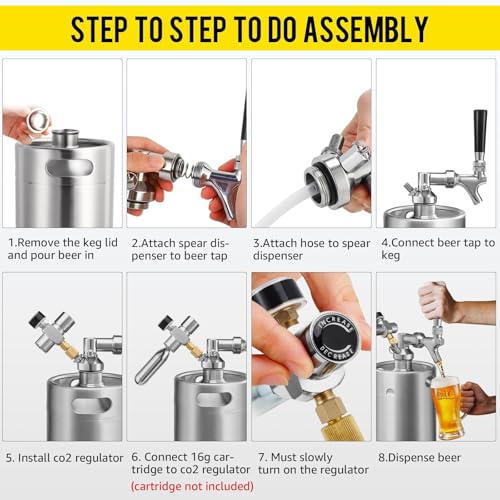 STEP TO STEP TO DO ASSEMBLY

1.Remove the keg lid and pour beer in

2.Attach spear dispenser to beer tap

3.Attach hose to spear dispenser

4.Connect beer tap to keg

INCREASE
DECREASE

5. Install co2 regulator

6. Connect 16g cartridge to co2 regulator
(cartridge not included)

7. Must slowly turn on the regulator

8.Dispense beer